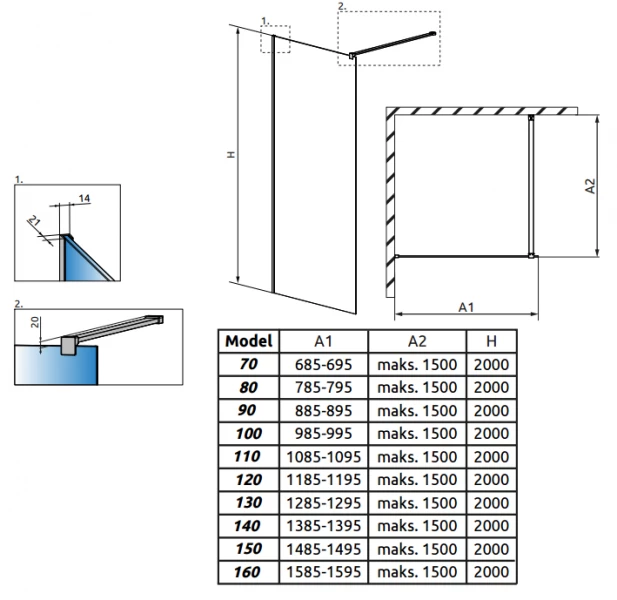 1.

2.

H

A2

A1

1.

14

21

2.

20

| Model | A1 | A2 | H |
|---|---|---|---|
| 70 | 685-695 | maks. 1500 | 2000 |
| 80 | 785-795 | maks. 1500 | 2000 |
| 90 | 885-895 | maks. 1500 | 2000 |
| 100 | 985-995 | maks. 1500 | 2000 |
| 110 | 1085-1095 | maks. 1500 | 2000 |
| 120 | 1185-1195 | maks. 1500 | 2000 |
| 130 | 1285-1295 | maks. 1500 | 2000 |
| 140 | 1385-1395 | maks. 1500 | 2000 |
| 150 | 1485-1495 | maks. 1500 | 2000 |
| 160 | 1585-1595 | maks. 1500 | 2000 |