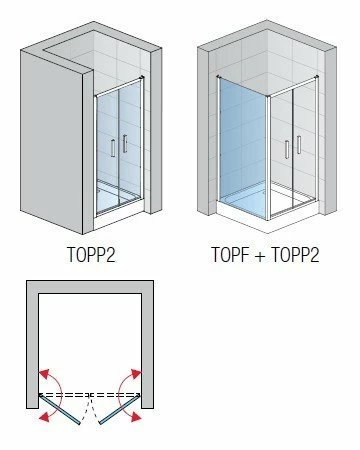 TOPP2

TOPF + TOPP2