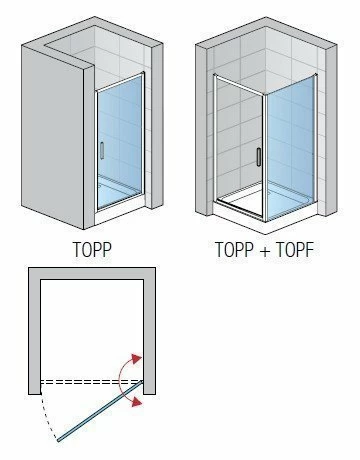 TOPP

TOPP + TOPF