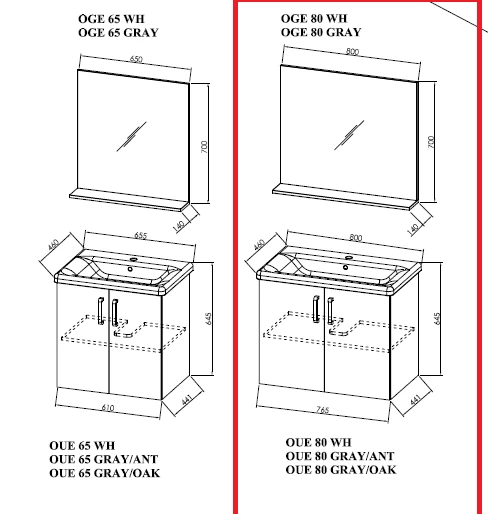 OGE 65 WH
OGE 65 GRAY

650

700

140

460

655

645

610

441

OUE 65 WH
OUE 65 GRAY/ANT
OUE 65 GRAY/OAK

OGE 80 WH
OGE 80 GRAY

800

700

140

460

800

645

765

441

OUE 80 WH
OUE 80 GRAY/ANT
OUE 80 GRAY/OAK