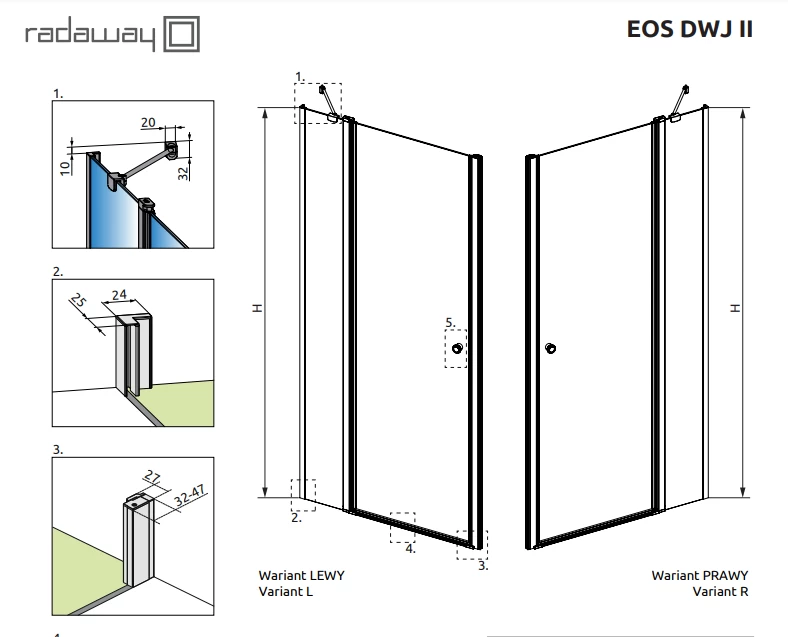 radaway

EOS DWJ II

1.

20

10

32

2.

25

24

3.

27

32-47

1.

H

5.

2.

4.

3.

H

Wariant LEWY
Variant L

Wariant PRAWY
Variant R