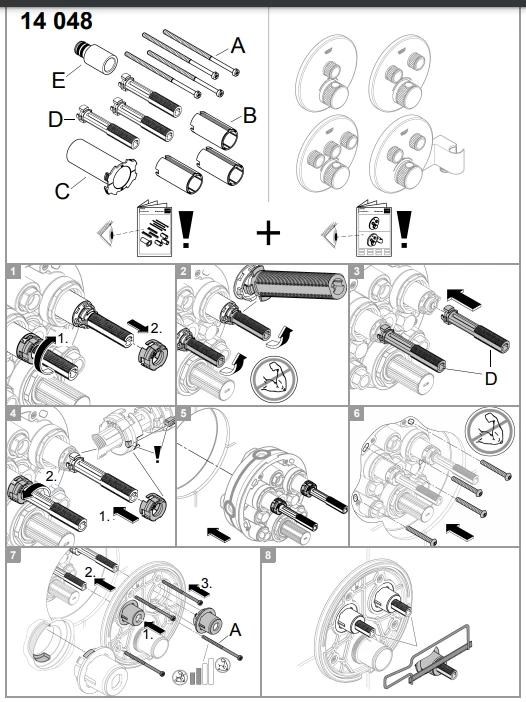 14 048

A
E
B
D
C

+

1
1.
2.

2

3
D

4
2.
1.

5

6

7
2.
3.
1.
A

8