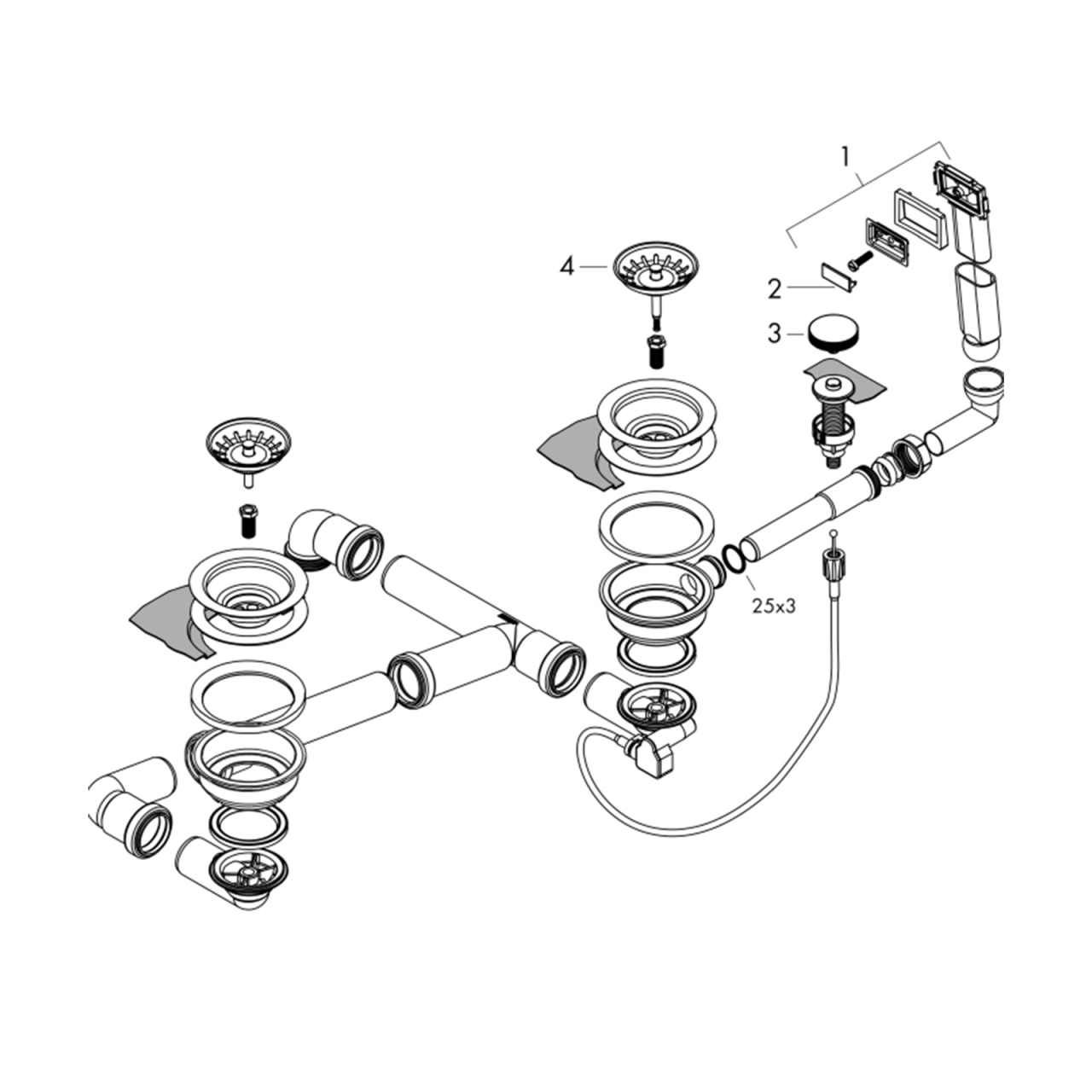 1
4
2
3
25x3