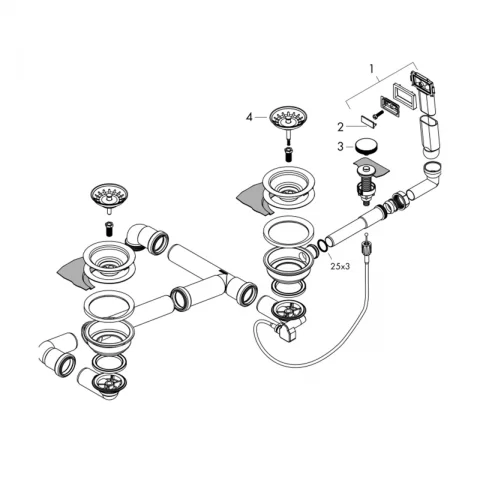 1
4
2
3
25x3