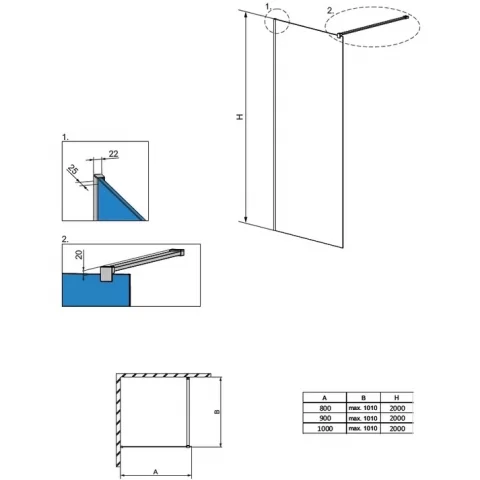 1.

2.

H

1.

22

25

2.

20

B

A

| A | B | H |
|---|---|---|
| 800 | max. 1010 | 2000 |
| 900 | max. 1010 | 2000 |
| 1000 | max. 1010 | 2000 |